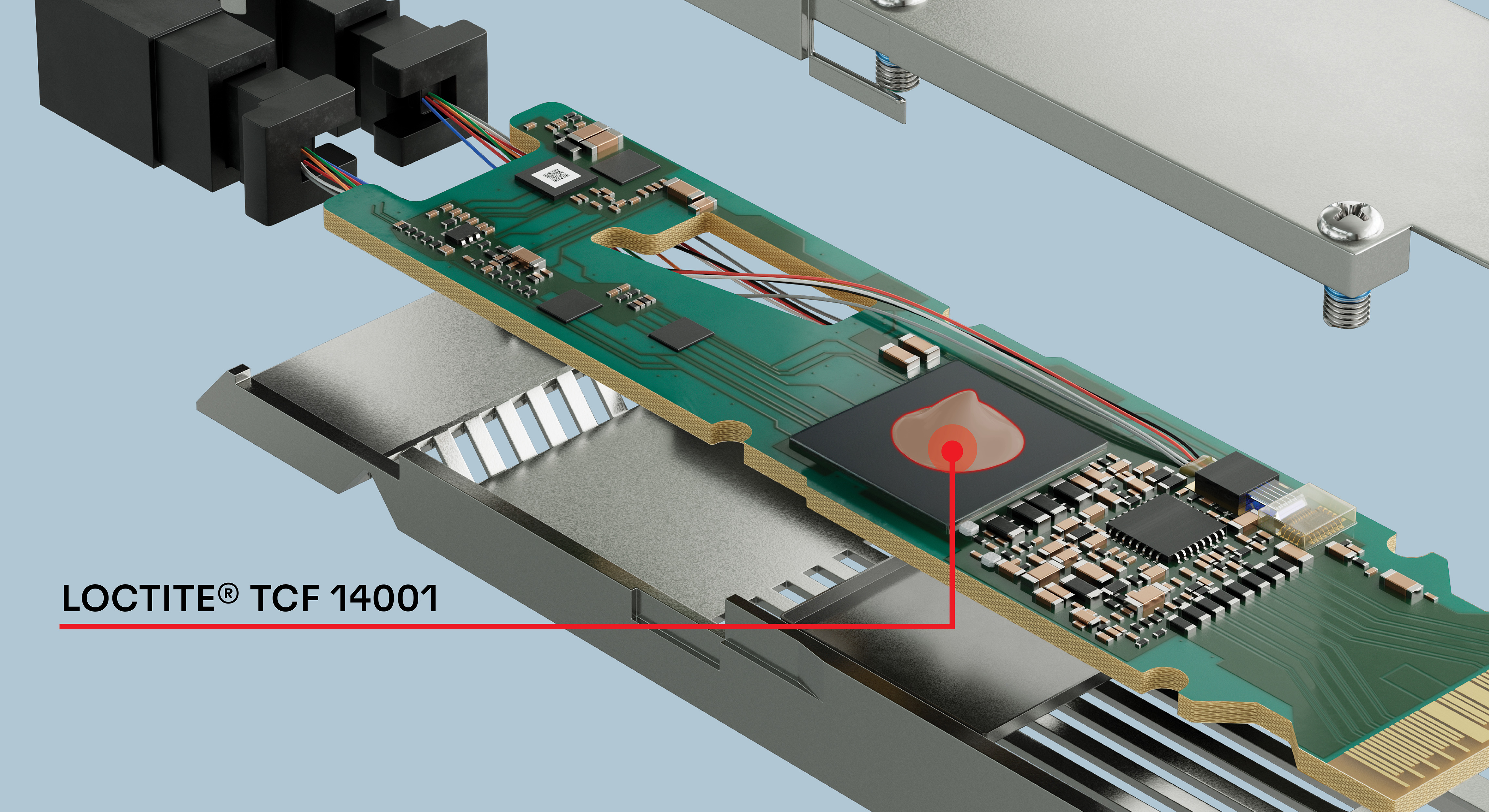 LOCTITE® TCF 14001